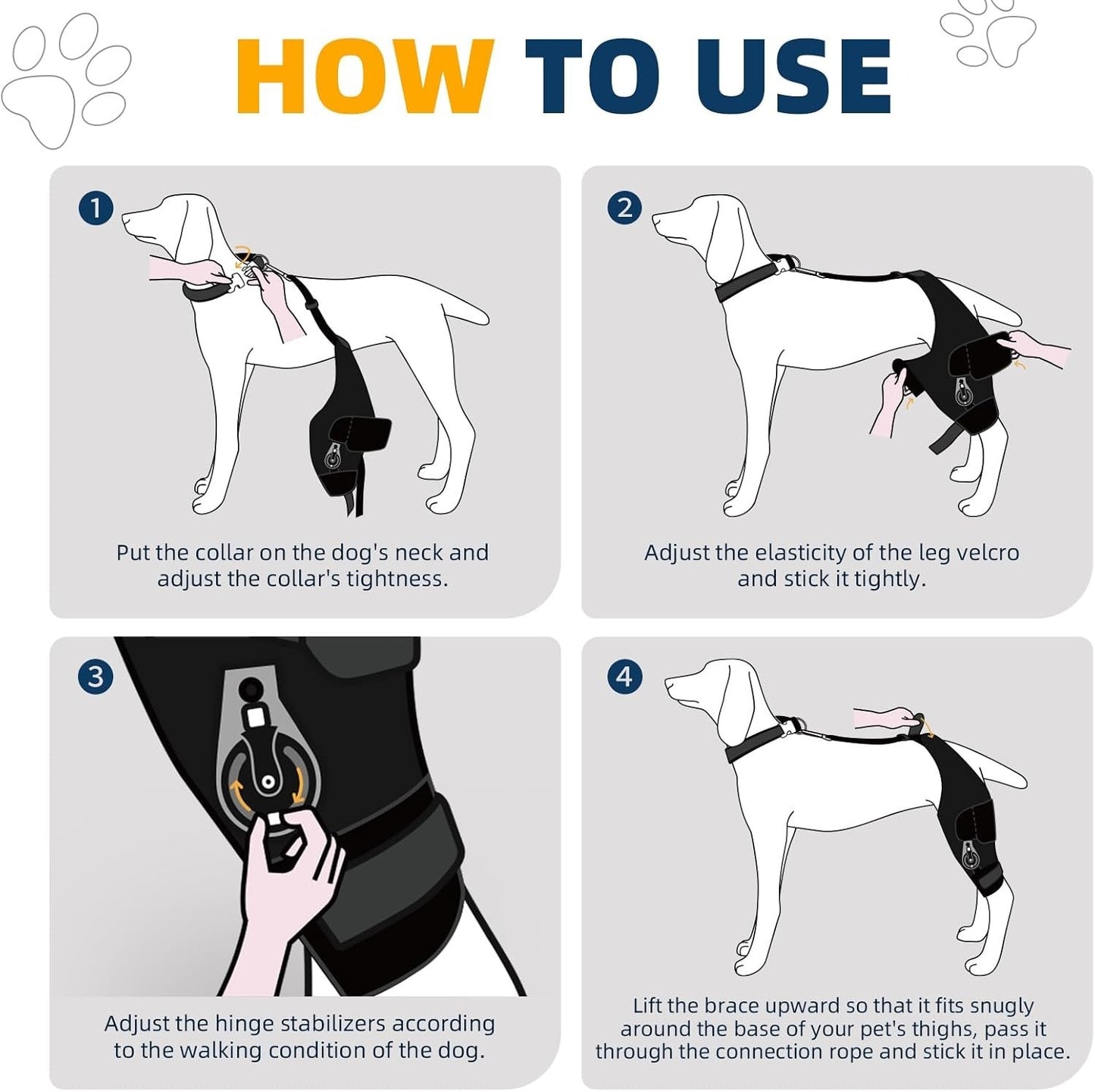 HOW TO USE

1

Put the collar on the dog's neck and adjust the collar's tightness.

2

Adjust the elasticity of the leg velcro and stick it tightly.

3

Adjust the hinge stabilizers according to the walking condition of the dog.

4

Lift the brace upward so that it fits snugly around the base of your pet's thighs, pass it through the connection rope and stick it in place.