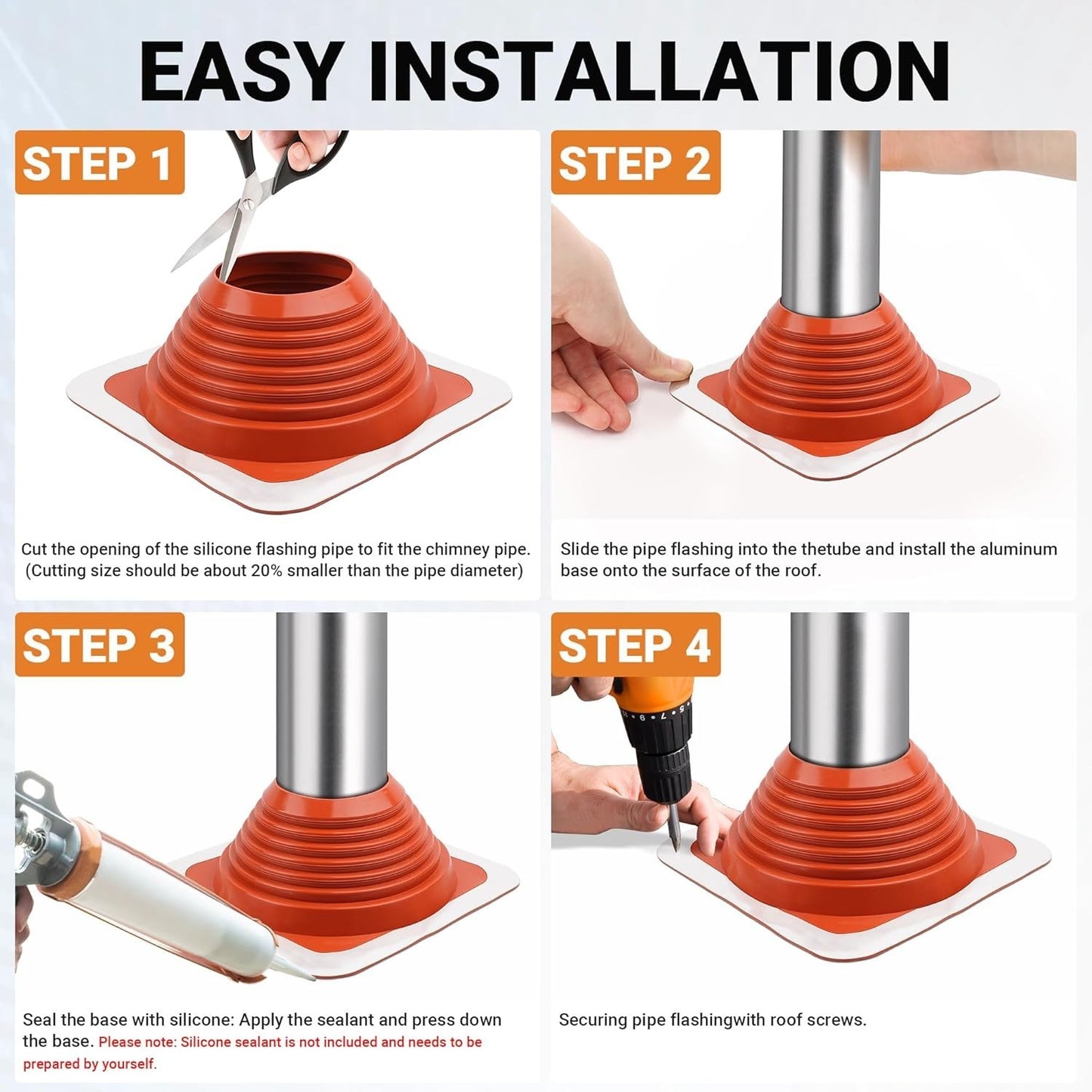 EASY INSTALLATION

STEP 1

Cut the opening of the silicone flashing pipe to fit the chimney pipe. (Cutting size should be about 20% smaller than the pipe diameter)

STEP 2

Slide the pipe flashing into the thetube and install the aluminum base onto the surface of the roof.

STEP 3

Seal the base with silicone: Apply the sealant and press down the base. Please note: Silicone sealant is not included and needs to be prepared by yourself.

STEP 4

Securing pipe flashingwith roof screws.