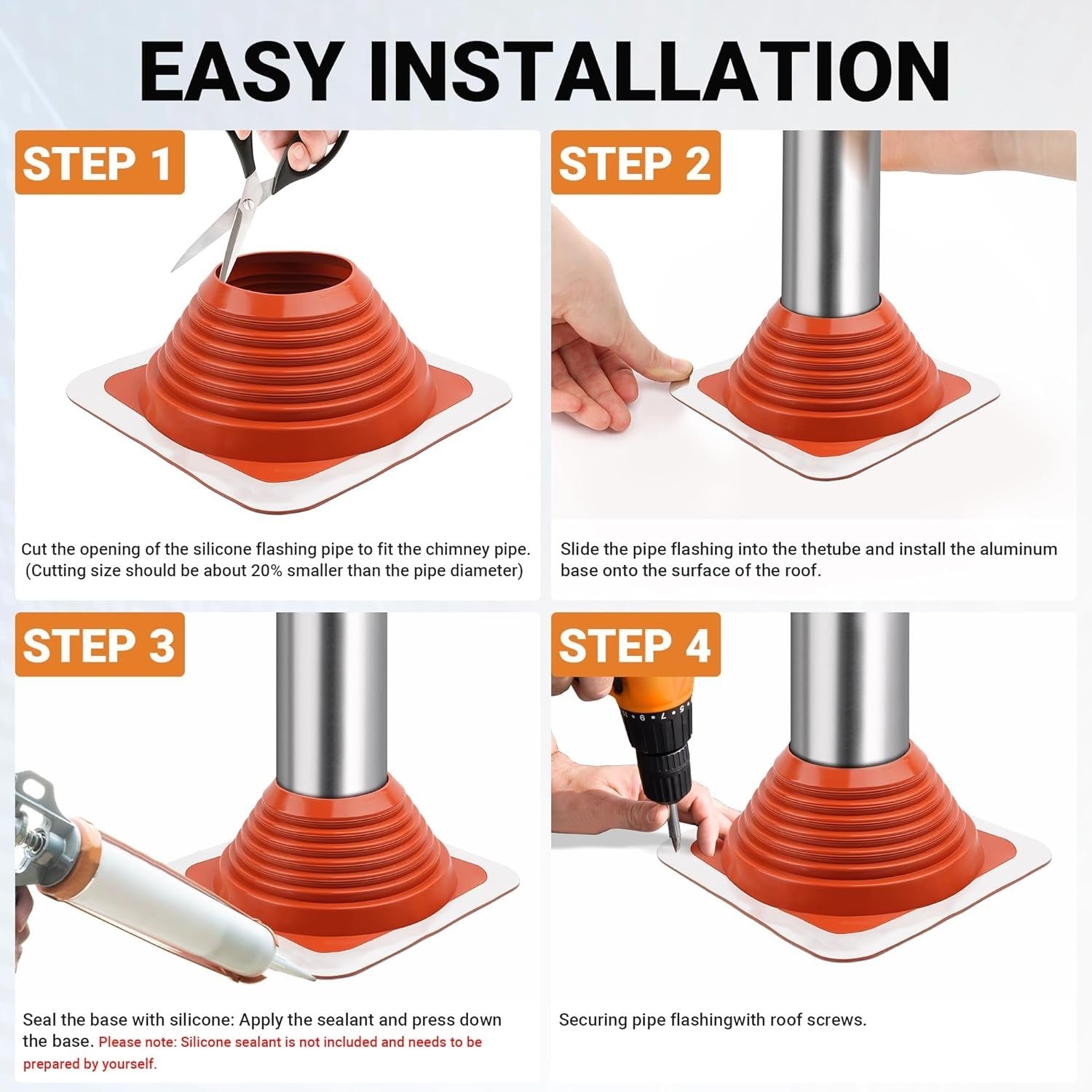 EASY INSTALLATION

STEP 1

Cut the opening of the silicone flashing pipe to fit the chimney pipe. (Cutting size should be about 20% smaller than the pipe diameter)

STEP 2

Slide the pipe flashing into the thetube and install the aluminum base onto the surface of the roof.

STEP 3

Seal the base with silicone: Apply the sealant and press down the base. Please note: Silicone sealant is not included and needs to be prepared by yourself.

STEP 4

Securing pipe flashingwith roof screws.