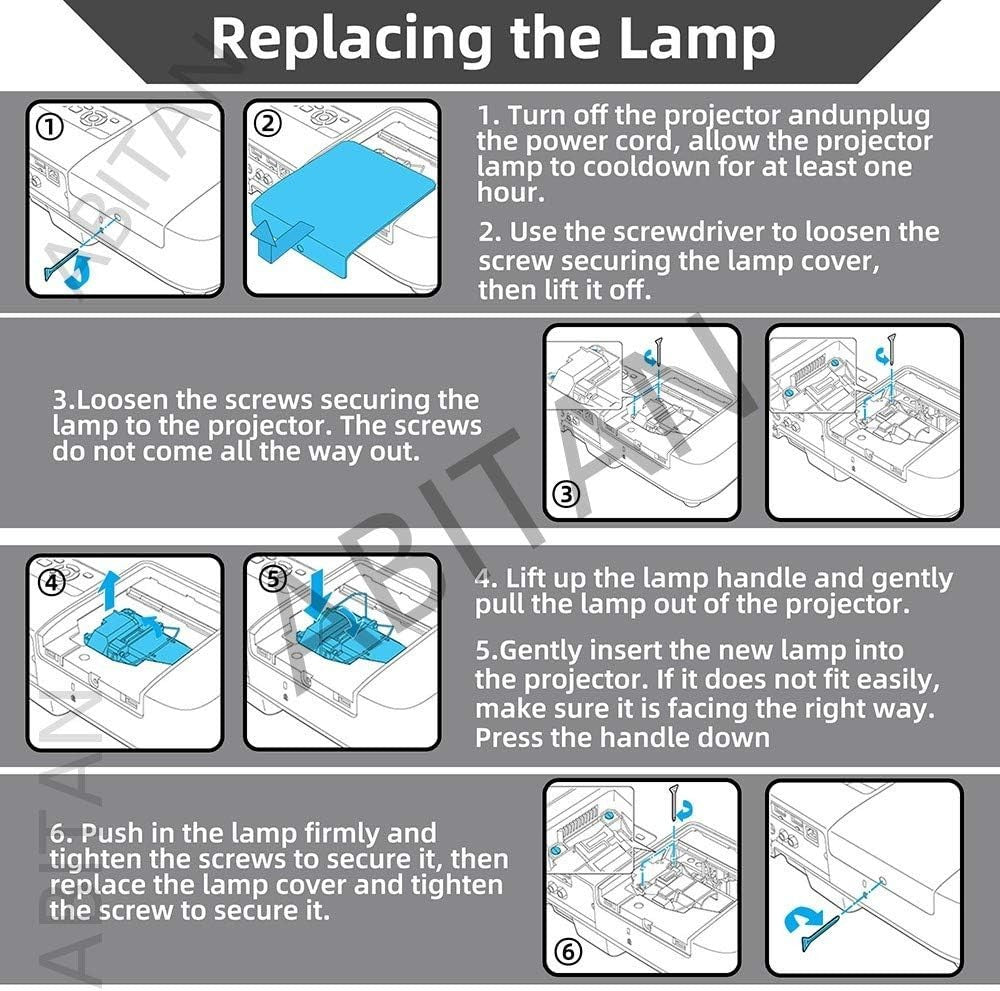 Replacing the Lamp

①

②

1. Turn off the projector andunplug the power cord, allow the projector lamp to cooldown for at least one hour.

2. Use the screwdriver to loosen the screw securing the lamp cover, then lift it off.

3.Loosen the screws securing the lamp to the projector. The screws do not come all the way out.

③

④

⑤

4. Lift up the lamp handle and gently pull the lamp out of the projector.

5.Gently insert the new lamp into the projector. If it does not fit easily, make sure it is facing the right way. Press the handle down

6. Push in the lamp firmly and tighten the screws to secure it, then replace the lamp cover and tighten the screw to secure it.

⑥

ABITAN

ABITAN

ABITAN