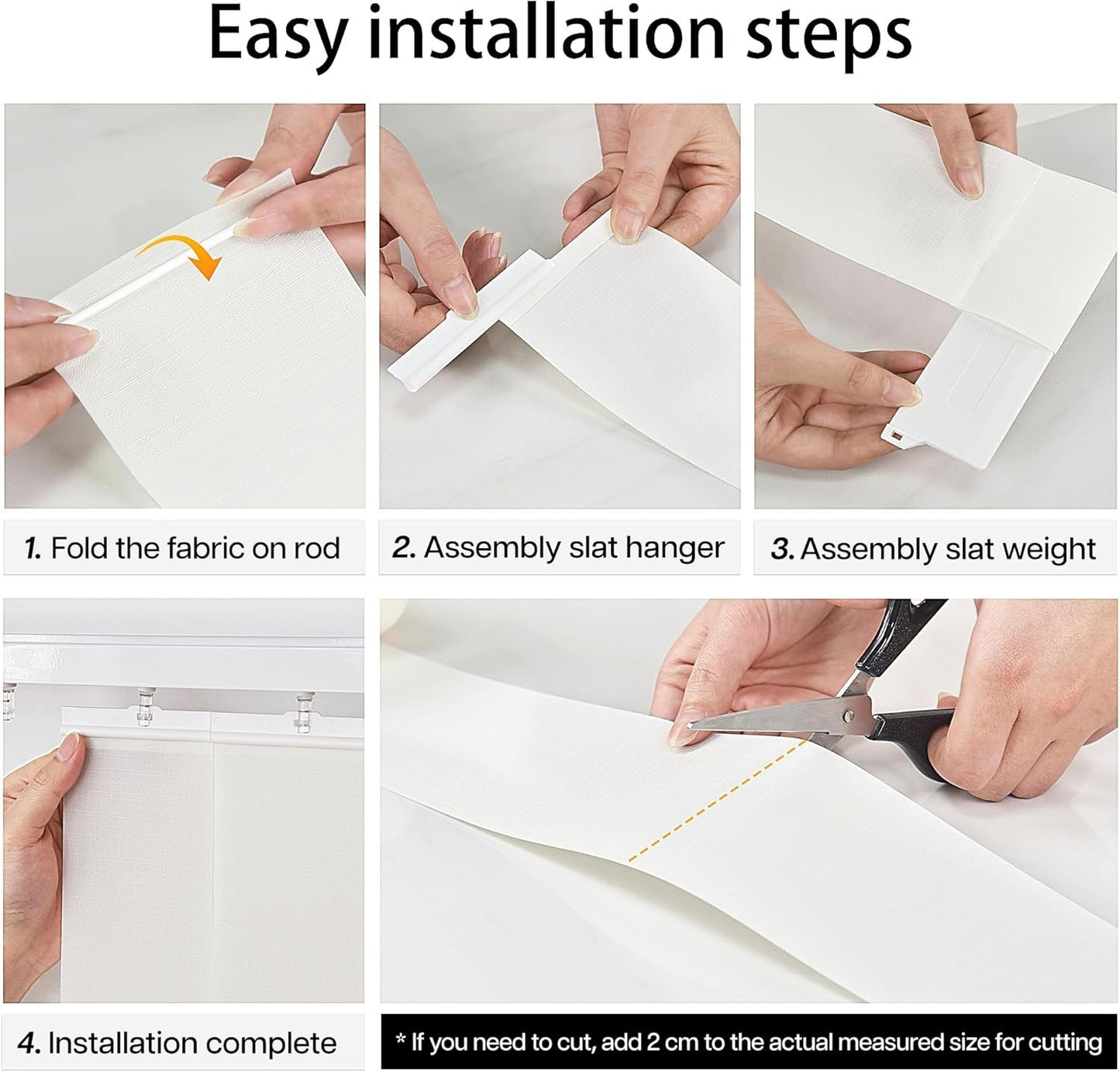 Easy installation steps

1. Fold the fabric on rod

2. Assembly slat hanger

3. Assembly slat weight

4. Installation complete

* If you need to cut, add 2 cm to the actual measured size for cutting