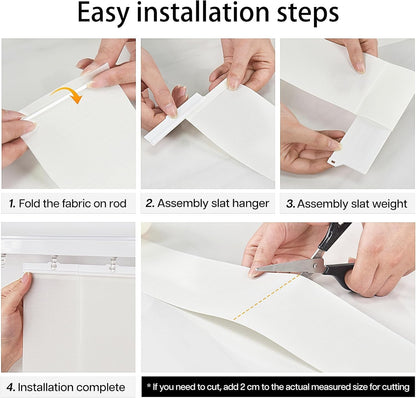 Easy installation steps

1. Fold the fabric on rod

2. Assembly slat hanger

3. Assembly slat weight

4. Installation complete

* If you need to cut, add 2 cm to the actual measured size for cutting