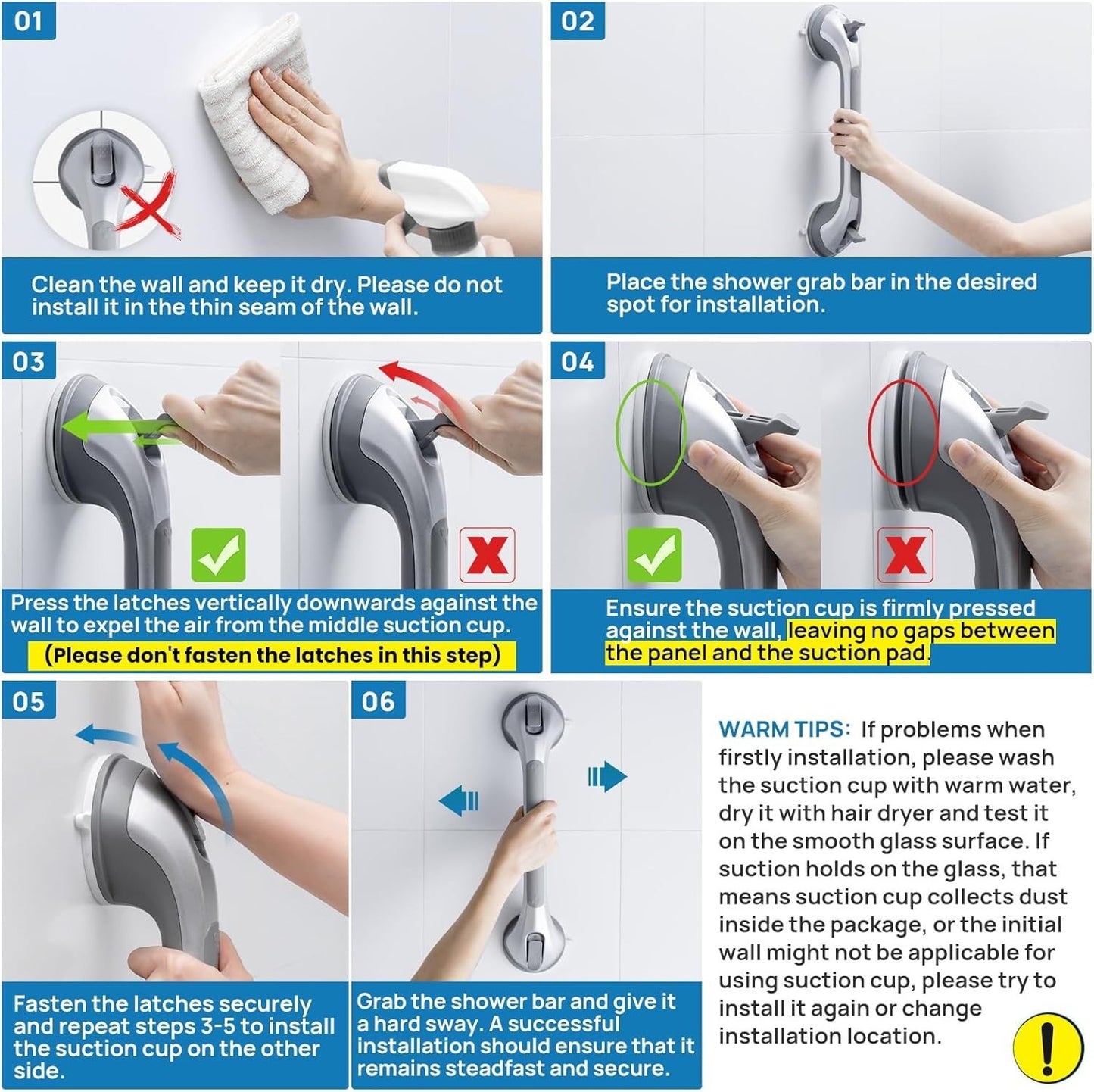 01

Clean the wall and keep it dry. Please do not install it in the thin seam of the wall.

02

Place the shower grab bar in the desired spot for installation.

03

Press the latches vertically downwards against the wall to expel the air from the middle suction cup.
(Please don't fasten the latches in this step)

04

Ensure the suction cup is firmly pressed against the wall, leaving no gaps between the panel and the suction pad.

05

Fasten the latches securely and repeat steps 3-5 to install the suction cup on the other side.

06

Grab the shower bar and give it a hard sway. A successful installation should ensure that it remains steadfast and secure.

WARM TIPS: If problems when firstly installation, please wash the suction cup with warm water, dry it with hair dryer and test it on the smooth glass surface. If suction holds on the glass, that means suction cup collects dust inside the package, or the initial wall might not be applicable for using suction cup, please try to install it again or change installation location.

!