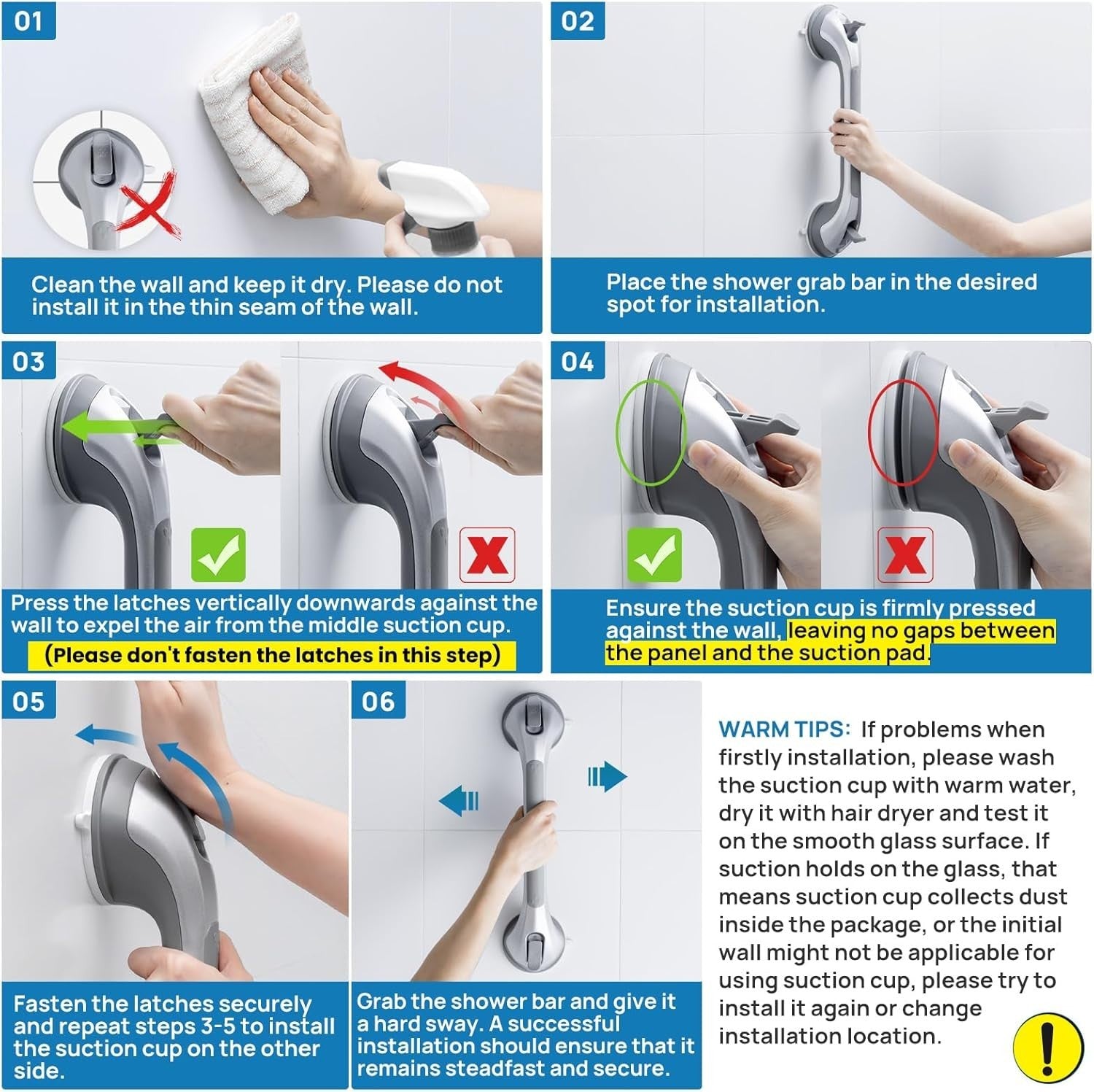 01

Clean the wall and keep it dry. Please do not install it in the thin seam of the wall.

02

Place the shower grab bar in the desired spot for installation.

03

Press the latches vertically downwards against the wall to expel the air from the middle suction cup.
(Please don't fasten the latches in this step)

04

Ensure the suction cup is firmly pressed against the wall, leaving no gaps between the panel and the suction pad.

05

Fasten the latches securely and repeat steps 3-5 to install the suction cup on the other side.

06

Grab the shower bar and give it a hard sway. A successful installation should ensure that it remains steadfast and secure.

WARM TIPS: If problems when firstly installation, please wash the suction cup with warm water, dry it with hair dryer and test it on the smooth glass surface. If suction holds on the glass, that means suction cup collects dust inside the package, or the initial wall might not be applicable for using suction cup, please try to install it again or change installation location.

!