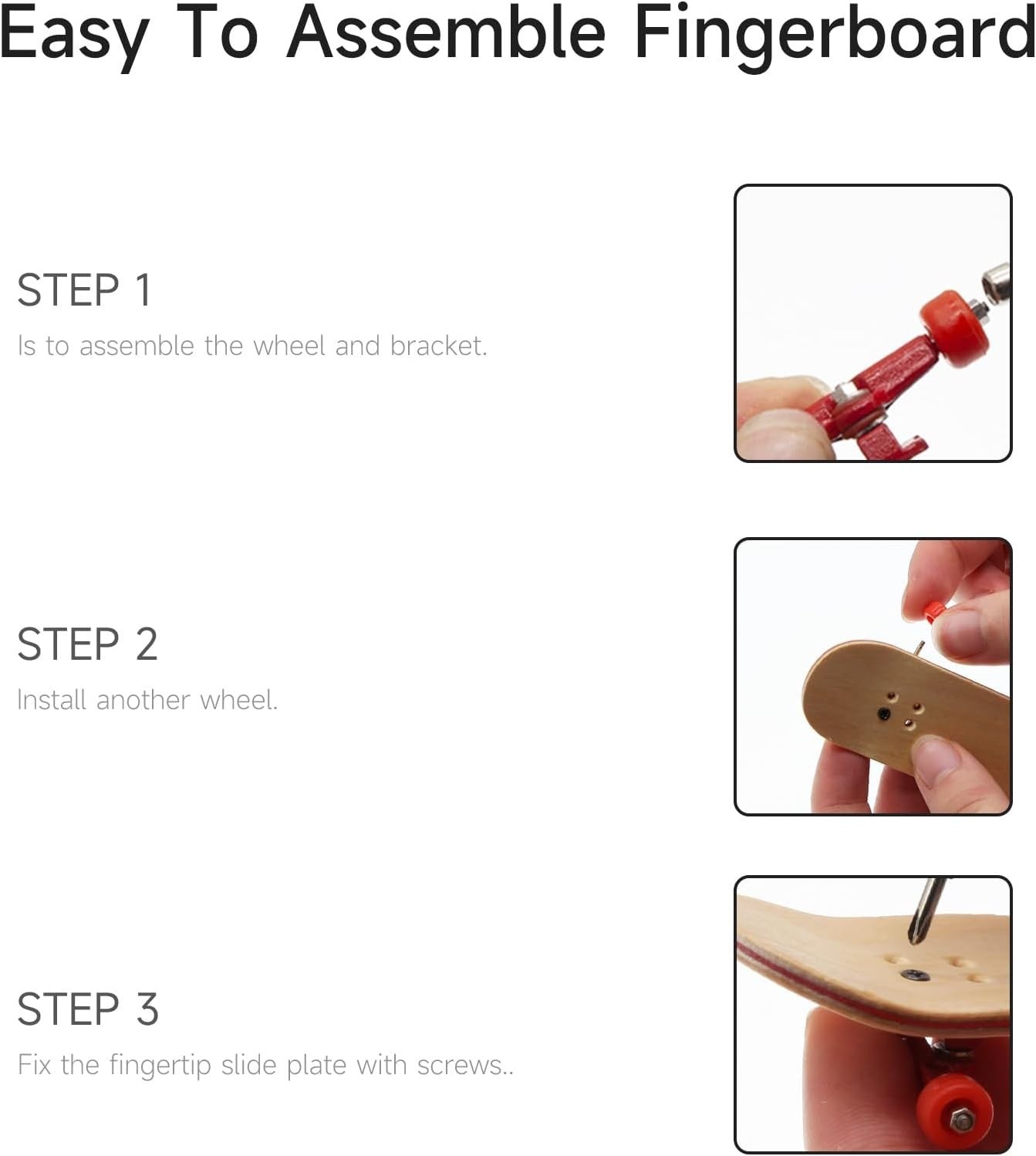 Easy To Assemble Fingerboard

STEP 1
Is to assemble the wheel and bracket.

STEP 2
Install another wheel.

STEP 3
Fix the fingertip slide plate with screws..