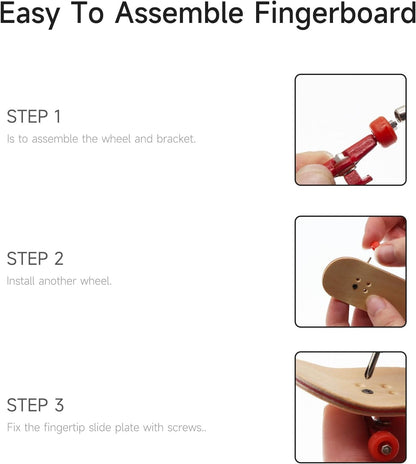 Easy To Assemble Fingerboard

STEP 1
Is to assemble the wheel and bracket.

STEP 2
Install another wheel.

STEP 3
Fix the fingertip slide plate with screws..